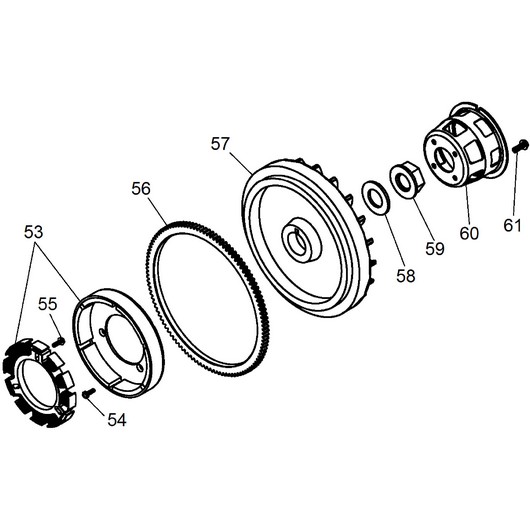 57
56
53
55
54
58
59
60
61